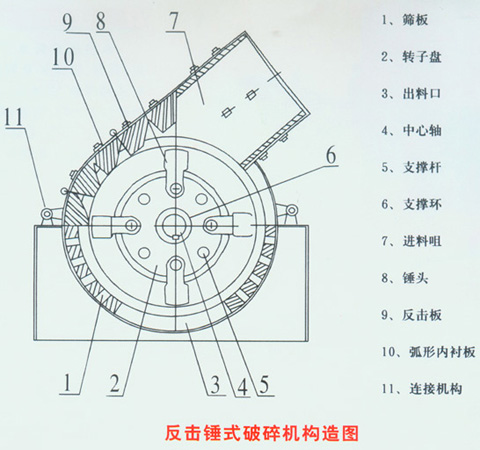 9 8 7
10
11
6
1 2 3 4 5

1、筛板
2、转子盘
3、出料口
4、中心轴
5、支撑杆
6、支撑环
7、进料咀
8、锤头
9、反击板
10、弧形内衬板
11、连接机构

反击锤式破碎机构造图